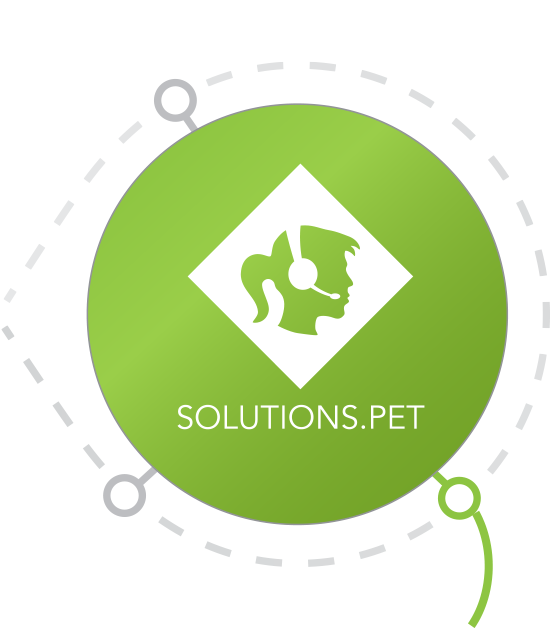 SOLUTIONS.PET